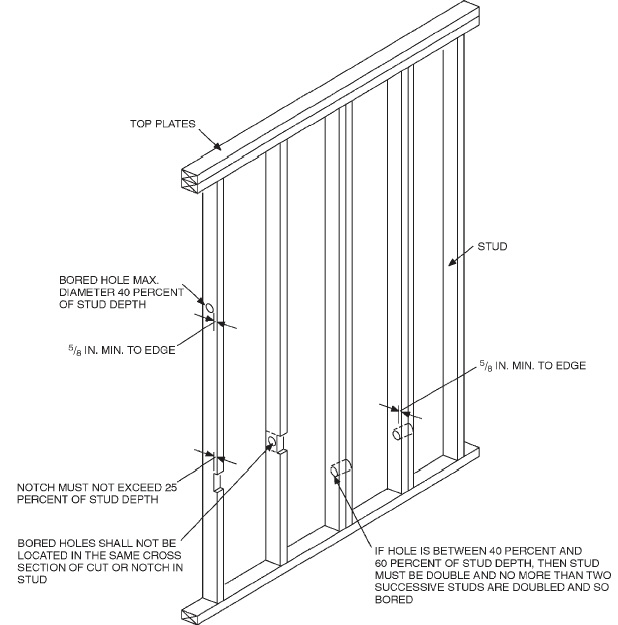 TOP PLATES

STUD

BORED HOLE MAX. DIAMETER 40 PERCENT OF STUD DEPTH

$^5/_8$ IN. MIN. TO EDGE

$^5/_8$ IN. MIN. TO EDGE

NOTCH MUST NOT EXCEED 25 PERCENT OF STUD DEPTH

BORED HOLES SHALL NOT BE LOCATED IN THE SAME CROSS SECTION OF CUT OR NOTCH IN STUD

IF HOLE IS BETWEEN 40 PERCENT AND 60 PERCENT OF STUD DEPTH, THEN STUD MUST BE DOUBLE AND NO MORE THAN TWO SUCCESSIVE STUDS ARE DOUBLED AND SO BORED